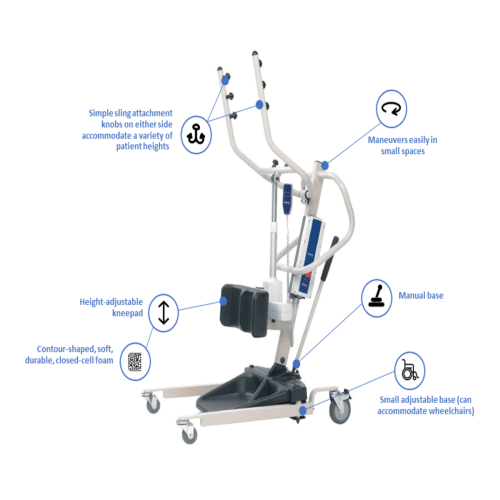 Simple sling attachment knobs on either side accommodate a variety of patient heights

Maneuvers easily in small spaces

Height-adjustable kneepad

Contour-shaped, soft, durable, closed-cell foam

Manual base

Small adjustable base (can accommodate wheelchairs)